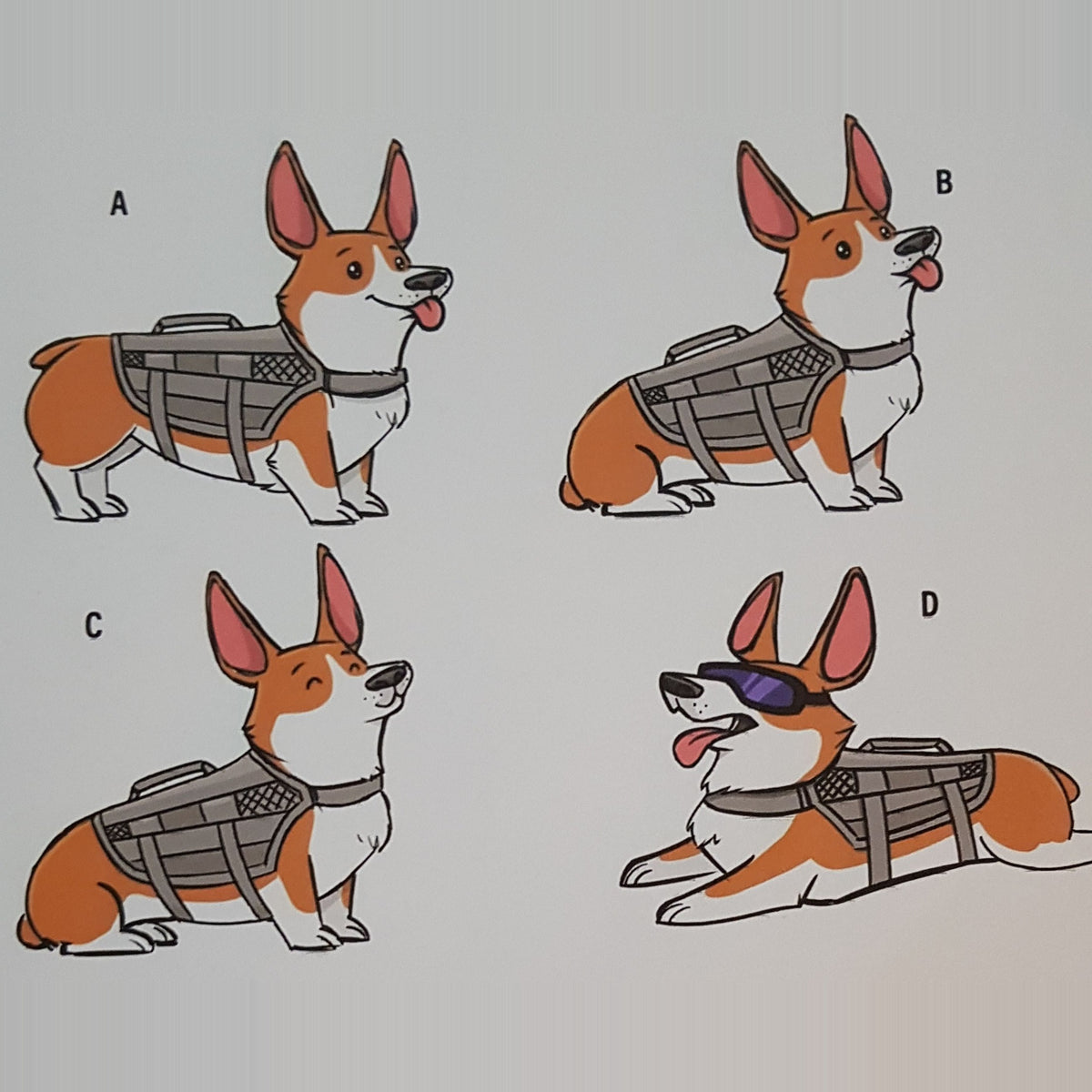 A

B

C

D